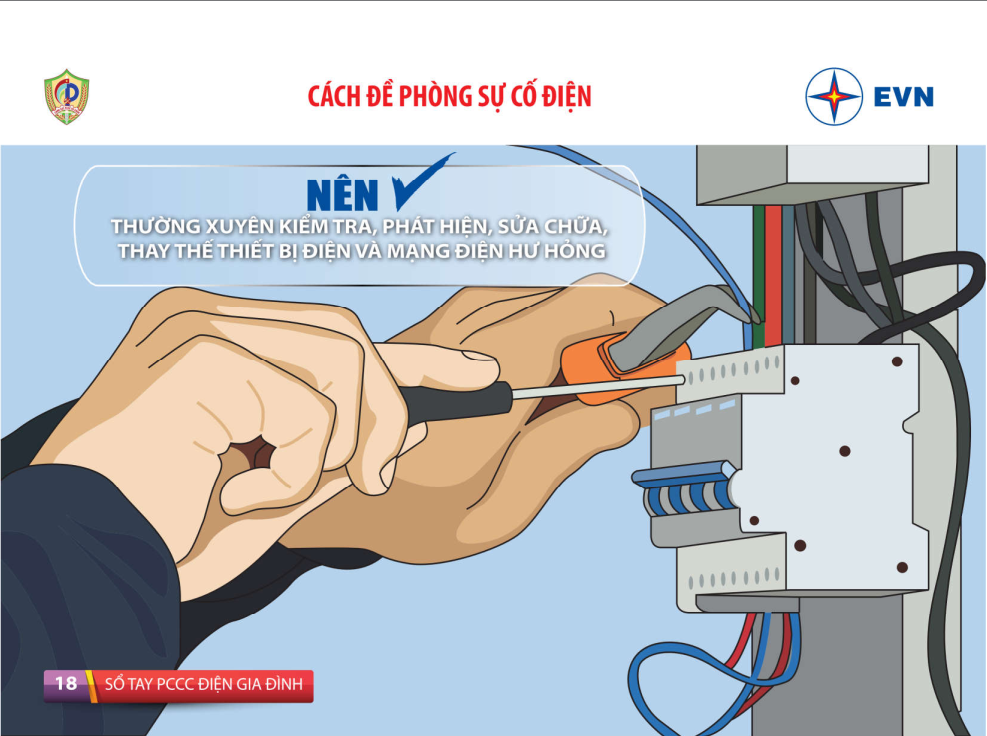 CÁCH ĐỀ PHÒNG SỰ CỐ ĐIỆN

EVN

NÊN

THƯỜNG XUYÊN KIỂM TRA, PHÁT HIỆN, SỬA CHỮA, THAY THẾ THIẾT BỊ ĐIỆN VÀ MẠNG ĐIỆN HƯ HỎNG

18 SỔ TAY PCCC ĐIỆN GIA ĐÌNH